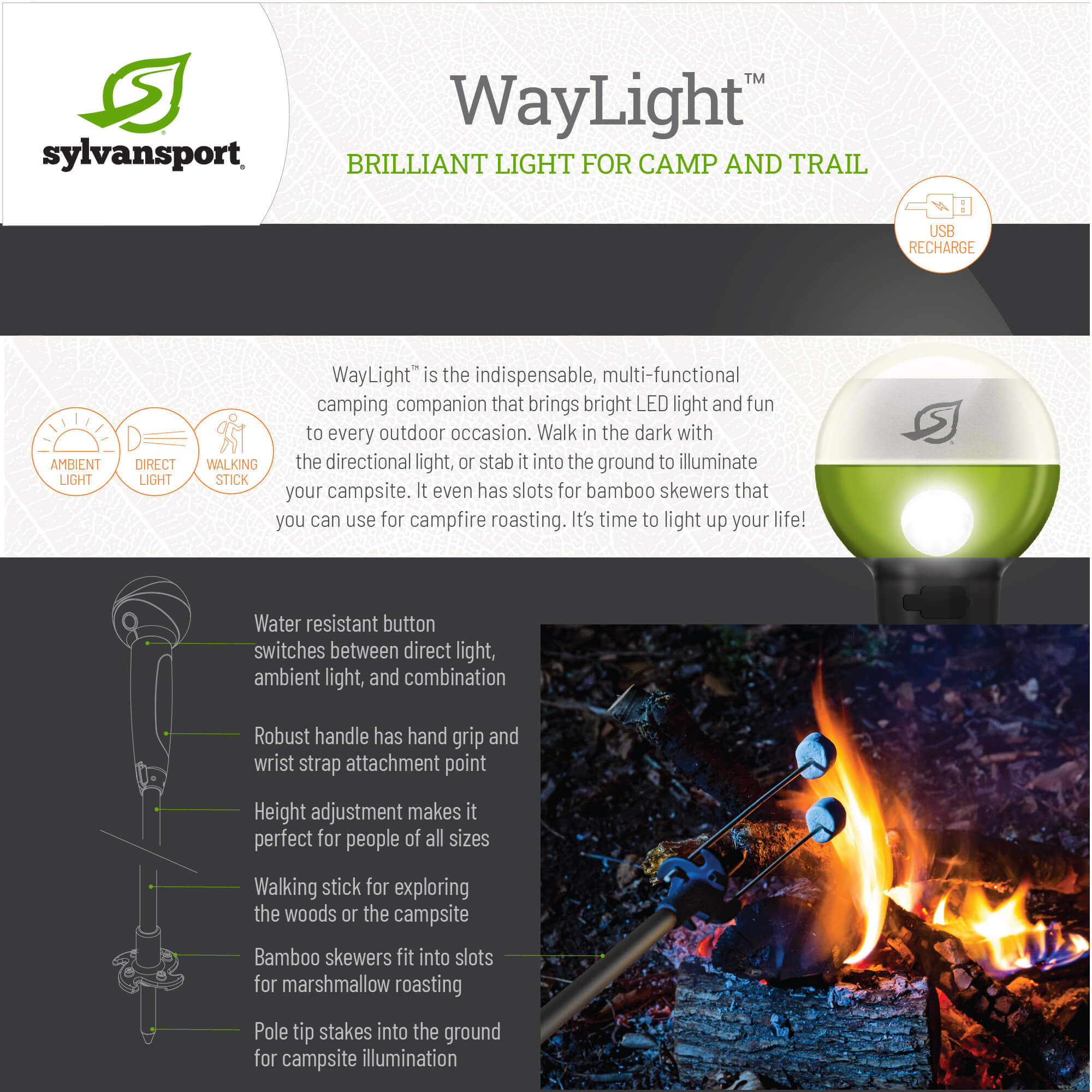 sylvansport®

WayLight™

BRILLIANT LIGHT FOR CAMP AND TRAIL

USB RECHARGE

AMBIENT LIGHT

DIRECT LIGHT

WALKING STICK

WayLight™ is the indispensable, multi-functional camping companion that brings bright LED light and fun to every outdoor occasion. Walk in the dark with the directional light, or stab it into the ground to illuminate your campsite. It even has slots for bamboo skewers that you can use for campfire roasting. It's time to light up your life!

Water resistant button switches between direct light, ambient light, and combination

Robust handle has hand grip and wrist strap attachment point

Height adjustment makes it perfect for people of all sizes

Walking stick for exploring the woods or the campsite

Bamboo skewers fit into slots for marshmallow roasting

Pole tip stakes into the ground for campsite illumination